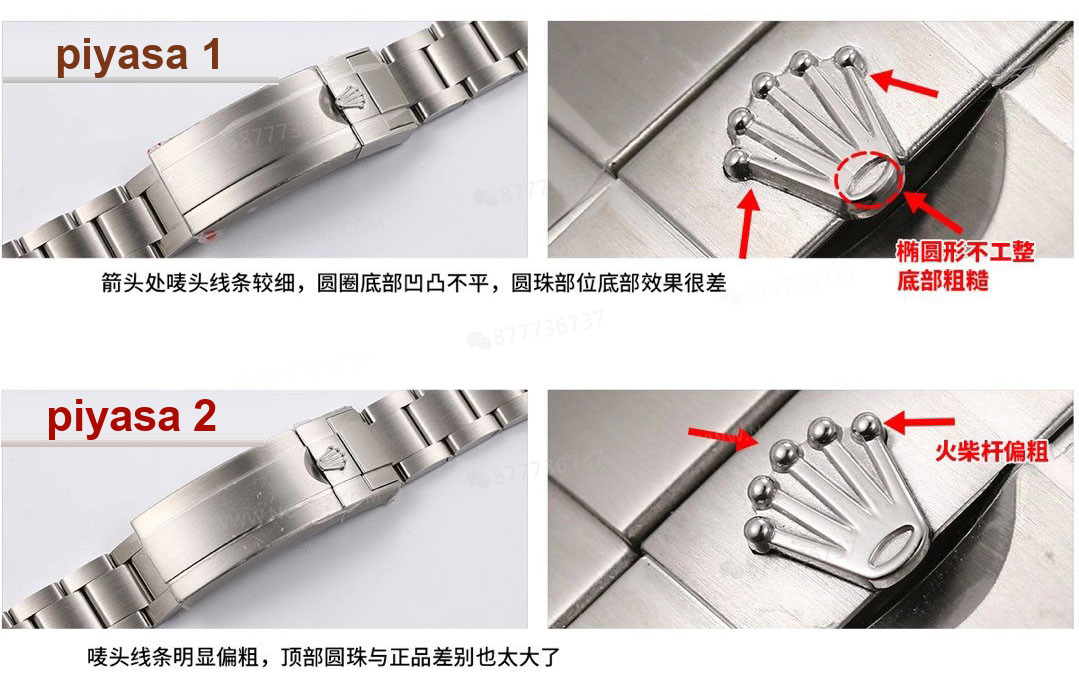 piyasa 1

椭圆形不工整
底部粗糙

箭头处唛头线条较细，圆圈底部凹凸不平，圆珠部位底部效果很差

877736737

piyasa 2

火柴杆偏粗

唛头线条明显偏粗，顶部圆珠与正品差别也太大了